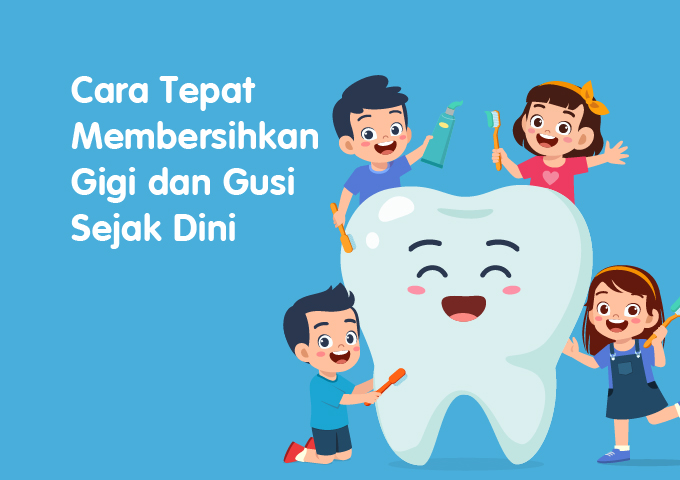 Cara Tepat Membersihkan Gigi dan Gusi Sejak Dini